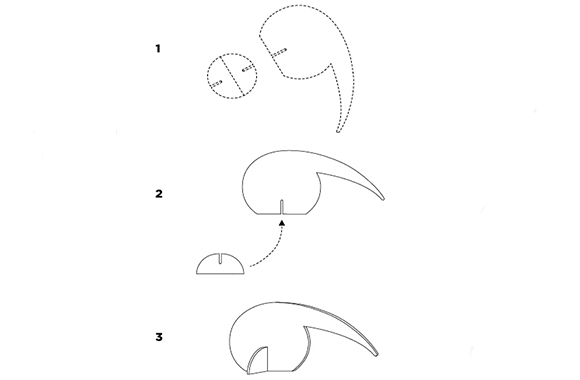 1

2

3